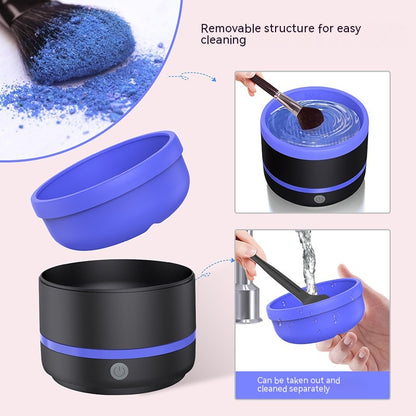 Removable structure for easy cleaning

Can be taken out and cleaned separately